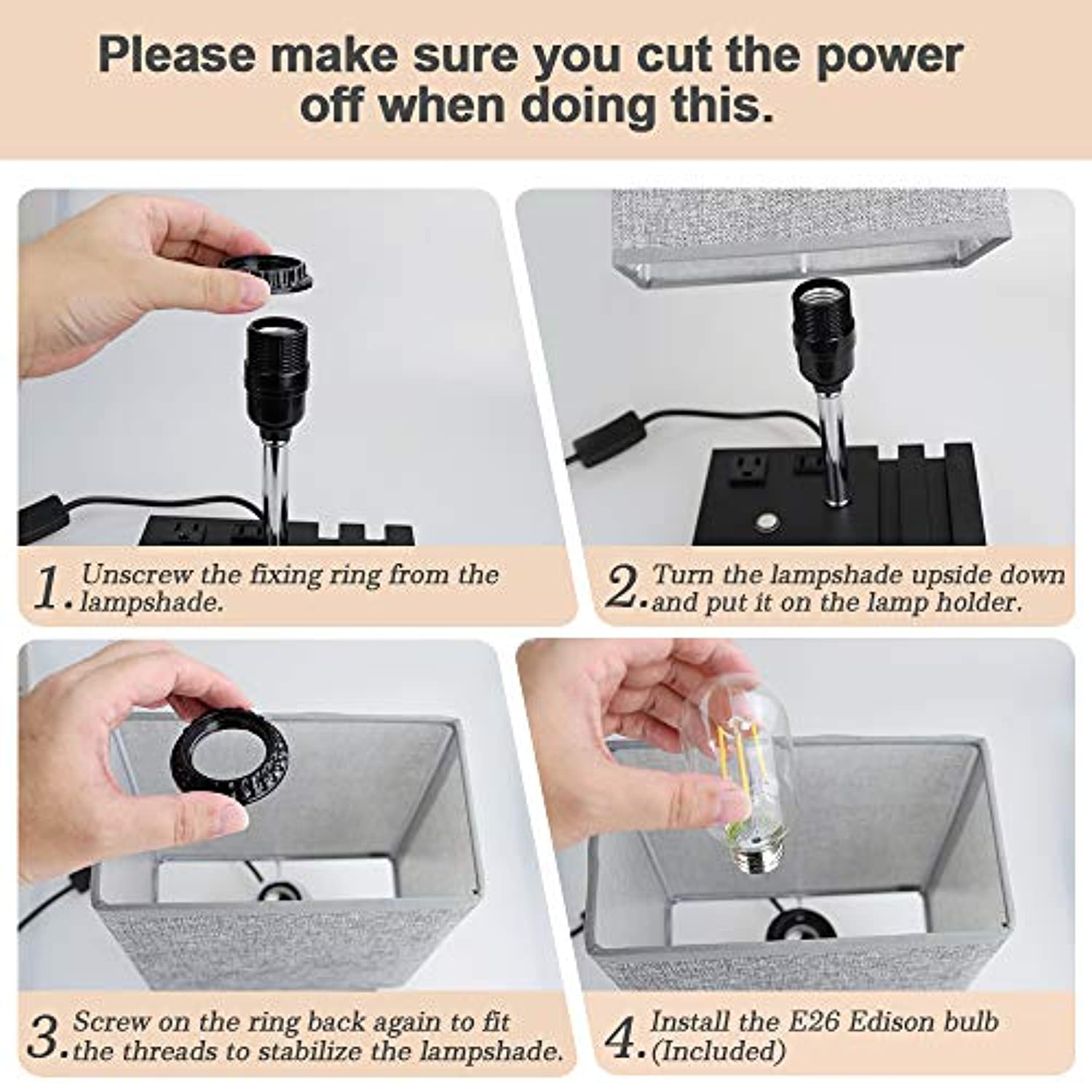 Please make sure you cut the power off when doing this.

1. Unscrew the fixing ring from the lampshade.

2. Turn the lampshade upside down and put it on the lamp holder.

3. Screw on the ring back again to fit the threads to stabilize the lampshade.

4. Install the E26 Edison bulb (Included)